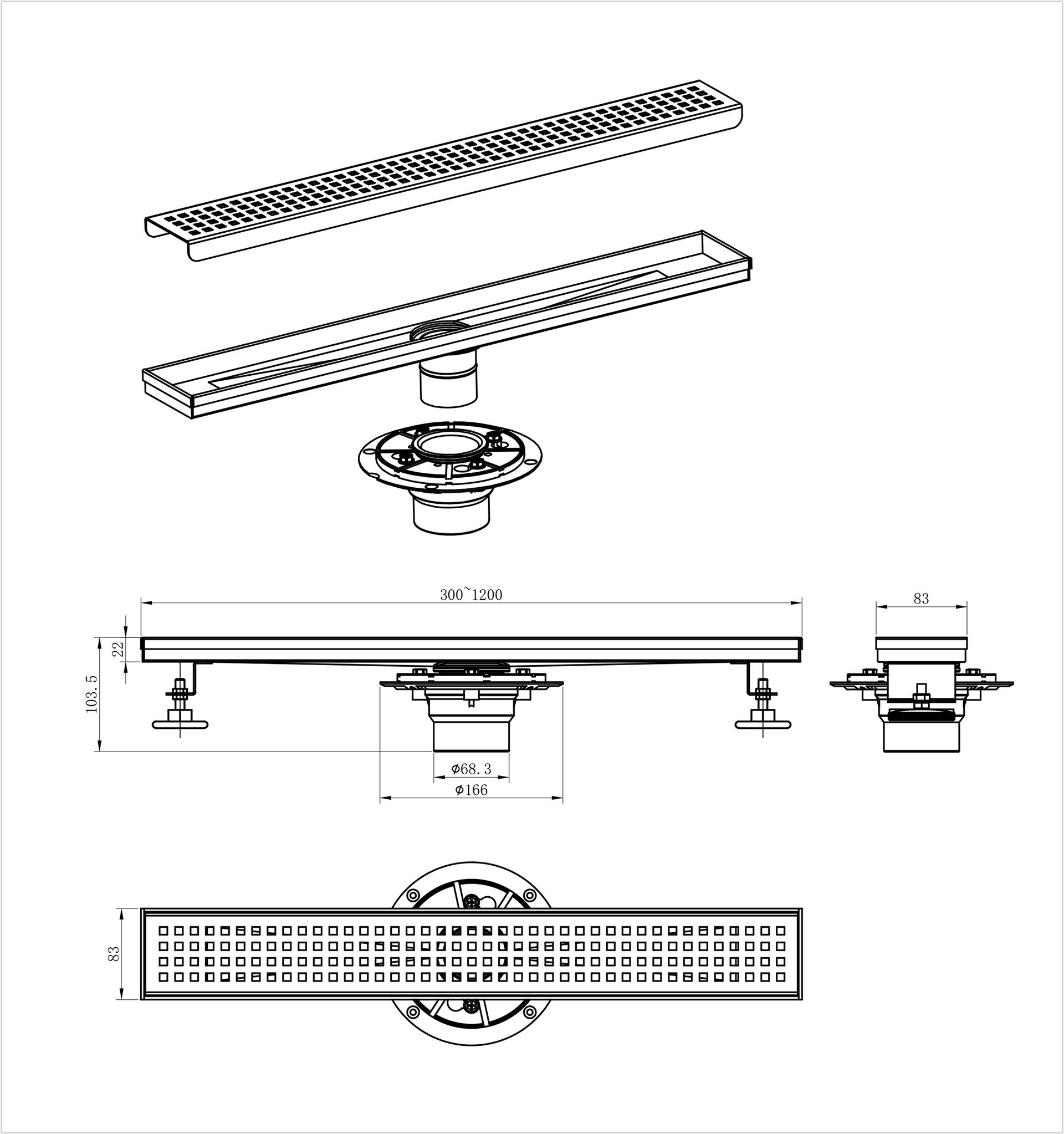 300~1200

83

22

103.5

$\phi$68.3

$\phi$166

83